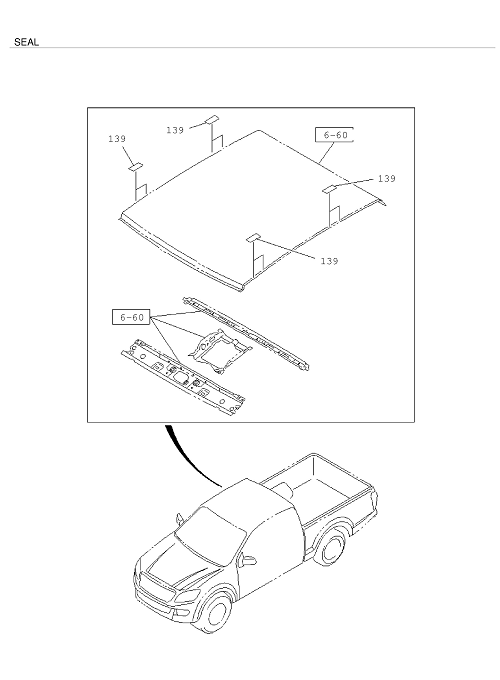 SEAL

139

139

6-60

139

139

6-60